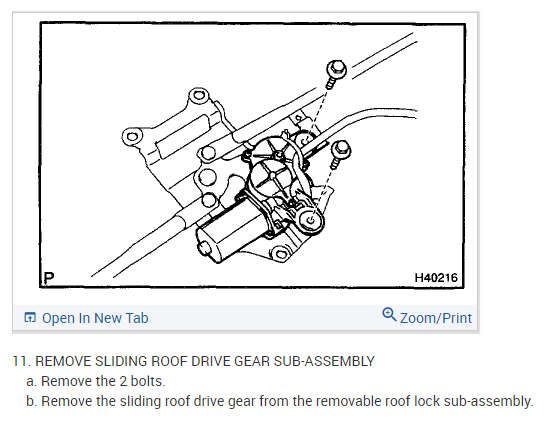 P

H40216

Open In New Tab

Zoom/Print

11. REMOVE SLIDING ROOF DRIVE GEAR SUB-ASSEMBLY

a. Remove the 2 bolts.

b. Remove the sliding roof drive gear from the removable roof lock sub-assembly.