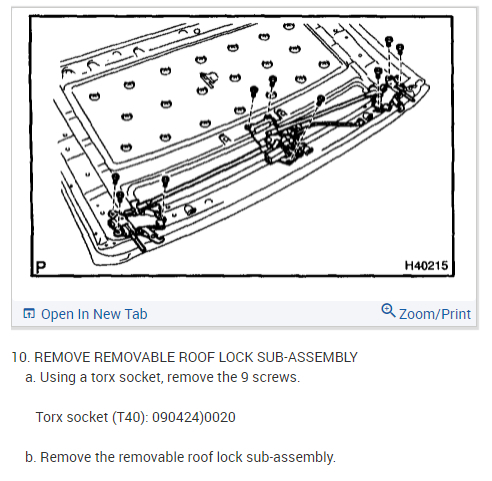 P

H40215

Open In New Tab

Zoom/Print

10. REMOVE REMOVABLE ROOF LOCK SUB-ASSEMBLY

a. Using a torx socket, remove the 9 screws.

Torx socket (T40): 090424)0020

b. Remove the removable roof lock sub-assembly.