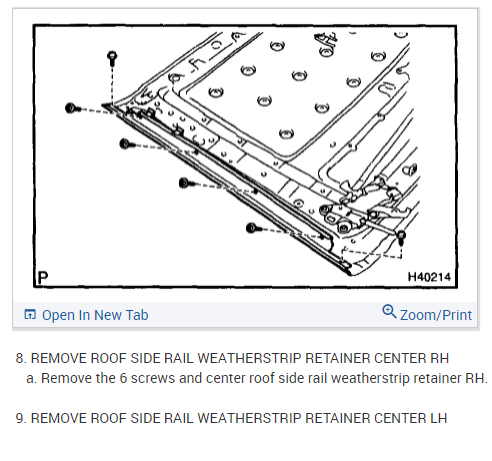 P

H40214

Open In New Tab

Zoom/Print

8. REMOVE ROOF SIDE RAIL WEATHERSTRIP RETAINER CENTER RH

a. Remove the 6 screws and center roof side rail weatherstrip retainer RH.

9. REMOVE ROOF SIDE RAIL WEATHERSTRIP RETAINER CENTER LH