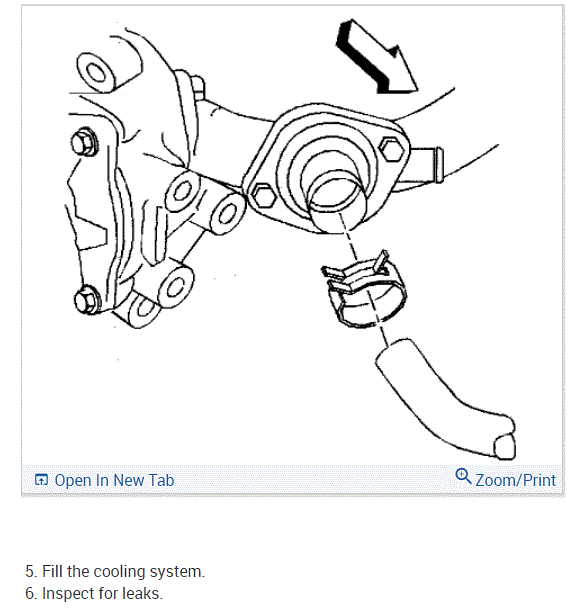 Open In New Tab

Zoom/Print

5. Fill the cooling system.
6. Inspect for leaks.