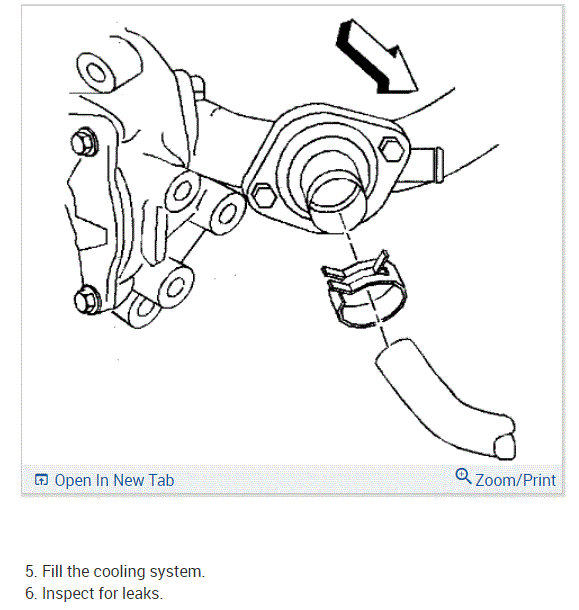 Open In New Tab

Zoom/Print

5. Fill the cooling system.
6. Inspect for leaks.