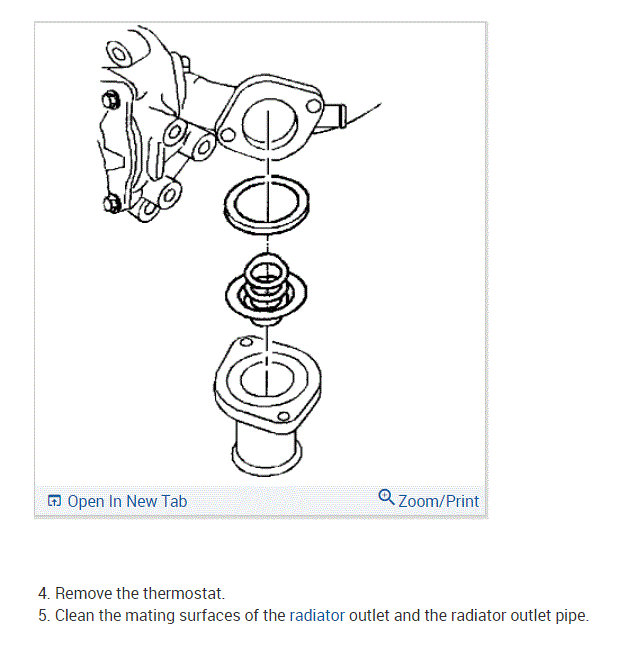 Open In New Tab
Zoom/Print

4. Remove the thermostat.
5. Clean the mating surfaces of the radiator outlet and the radiator outlet pipe.