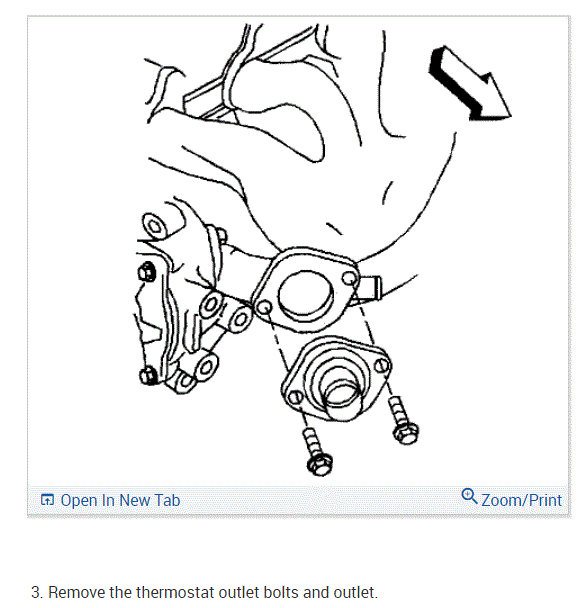 Open In New Tab

Zoom/Print

3. Remove the thermostat outlet bolts and outlet.