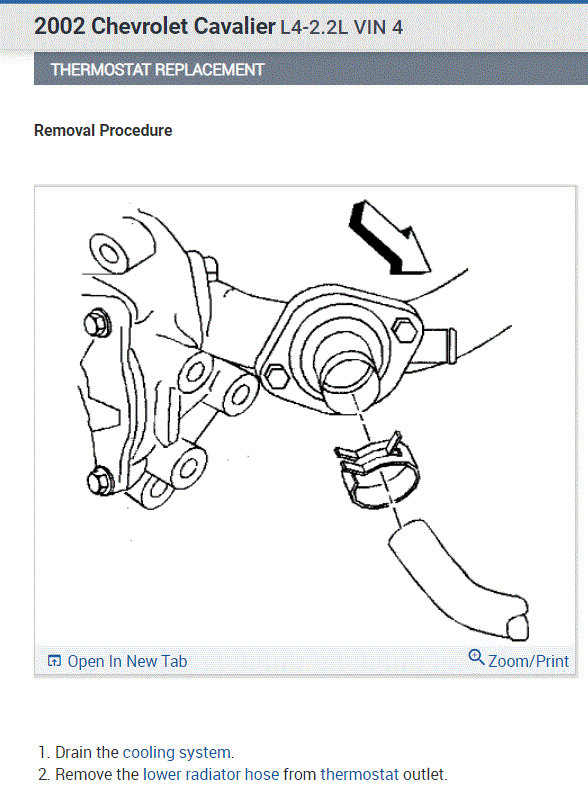 2002 Chevrolet Cavalier L4-2.2L VIN 4

THERMOSTAT REPLACEMENT

Removal Procedure

Open In New Tab

Zoom/Print

1. Drain the cooling system.
2. Remove the lower radiator hose from thermostat outlet.