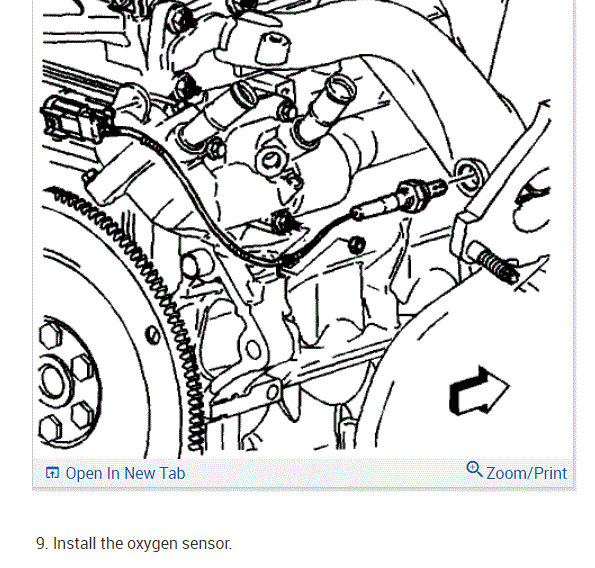 Open In New Tab

Zoom/Print

9. Install the oxygen sensor.