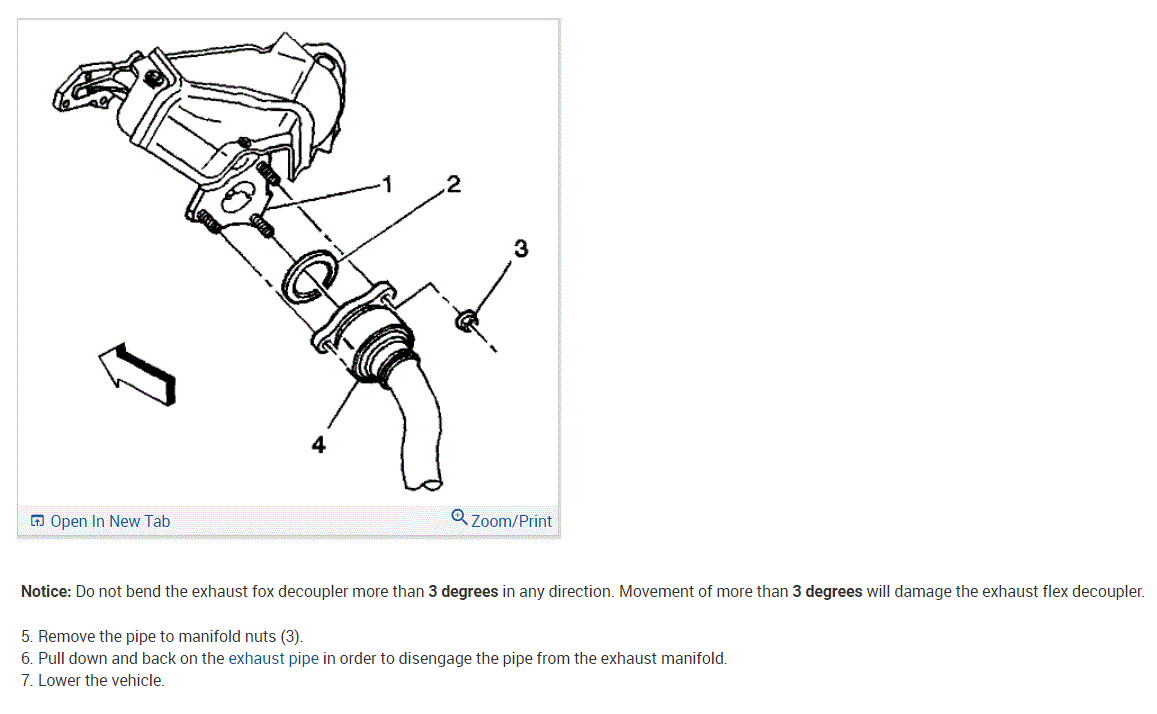 1
2
3
4

Open In New Tab
Zoom/Print

Notice: Do not bend the exhaust fox decoupler more than 3 degrees in any direction. Movement of more than 3 degrees will damage the exhaust flex decoupler.

5. Remove the pipe to manifold nuts (3).
6. Pull down and back on the exhaust pipe in order to disengage the pipe from the exhaust manifold.
7. Lower the vehicle.