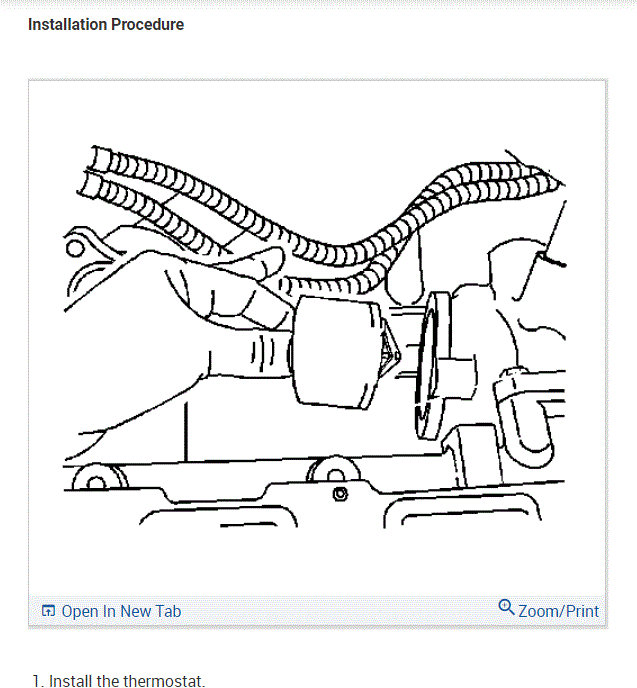 Installation Procedure

Open In New Tab

Zoom/Print

1. Install the thermostat.