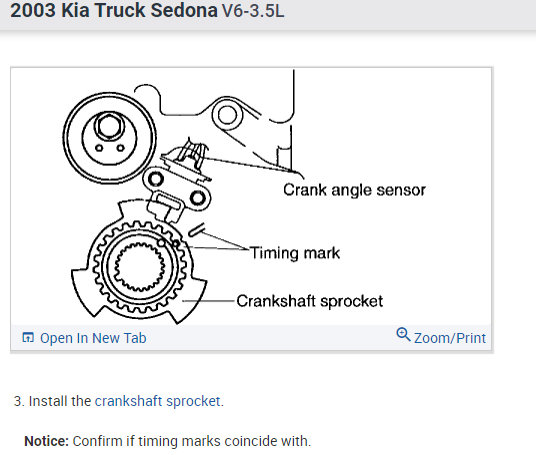 2003 Kia Truck Sedona V6-3.5L

Crank angle sensor

Timing mark

Crankshaft sprocket

Open In New Tab

Zoom/Print

3. Install the crankshaft sprocket.

Notice: Confirm if timing marks coincide with.