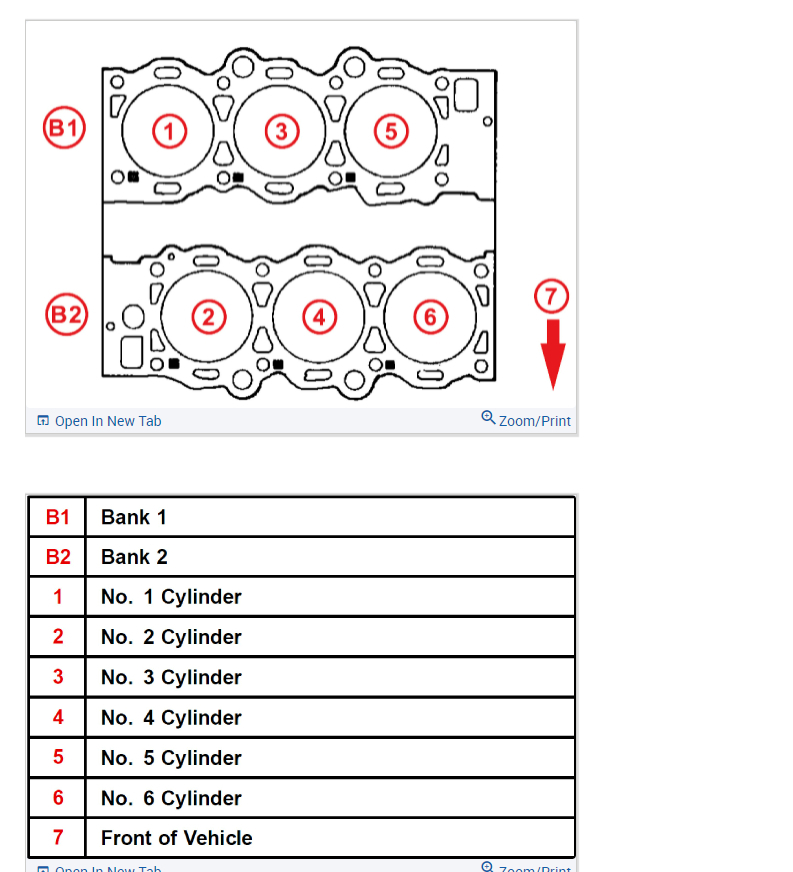 B1

1 3 5

B2

2 4 6

7

Open In New Tab

Zoom/Print

| B1 | Bank 1 |
|---|---|
| B2 | Bank 2 |
| 1 | No. 1 Cylinder |
| 2 | No. 2 Cylinder |
| 3 | No. 3 Cylinder |
| 4 | No. 4 Cylinder |
| 5 | No. 5 Cylinder |
| 6 | No. 6 Cylinder |
| 7 | Front of Vehicle |

Open In New Tab

Zoom/Print