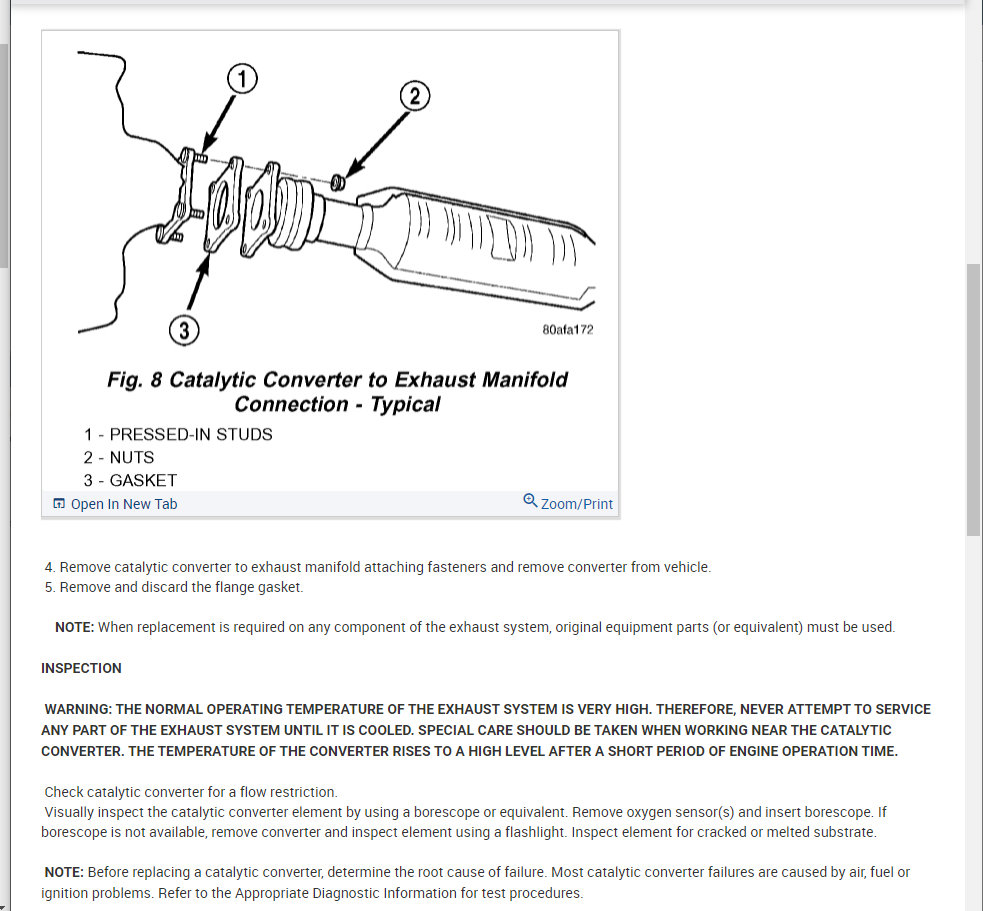 1

2

3

80afa172

Fig. 8 Catalytic Converter to Exhaust Manifold Connection - Typical

1 - PRESSED-IN STUDS
2 - NUTS
3 - GASKET

Open In New Tab

Zoom/Print

4. Remove catalytic converter to exhaust manifold attaching fasteners and remove converter from vehicle.
5. Remove and discard the flange gasket.

NOTE: When replacement is required on any component of the exhaust system, original equipment parts (or equivalent) must be used.

INSPECTION

WARNING: THE NORMAL OPERATING TEMPERATURE OF THE EXHAUST SYSTEM IS VERY HIGH. THEREFORE, NEVER ATTEMPT TO SERVICE ANY PART OF THE EXHAUST SYSTEM UNTIL IT IS COOLED. SPECIAL CARE SHOULD BE TAKEN WHEN WORKING NEAR THE CATALYTIC CONVERTER. THE TEMPERATURE OF THE CONVERTER RISES TO A HIGH LEVEL AFTER A SHORT PERIOD OF ENGINE OPERATION TIME.

Check catalytic converter for a flow restriction.
Visually inspect the catalytic converter element by using a borescope or equivalent. Remove oxygen sensor(s) and insert borescope. If borescope is not available, remove converter and inspect element using a flashlight. Inspect element for cracked or melted substrate.

NOTE: Before replacing a catalytic converter, determine the root cause of failure. Most catalytic converter failures are caused by air, fuel or ignition problems. Refer to the Appropriate Diagnostic Information for test procedures.