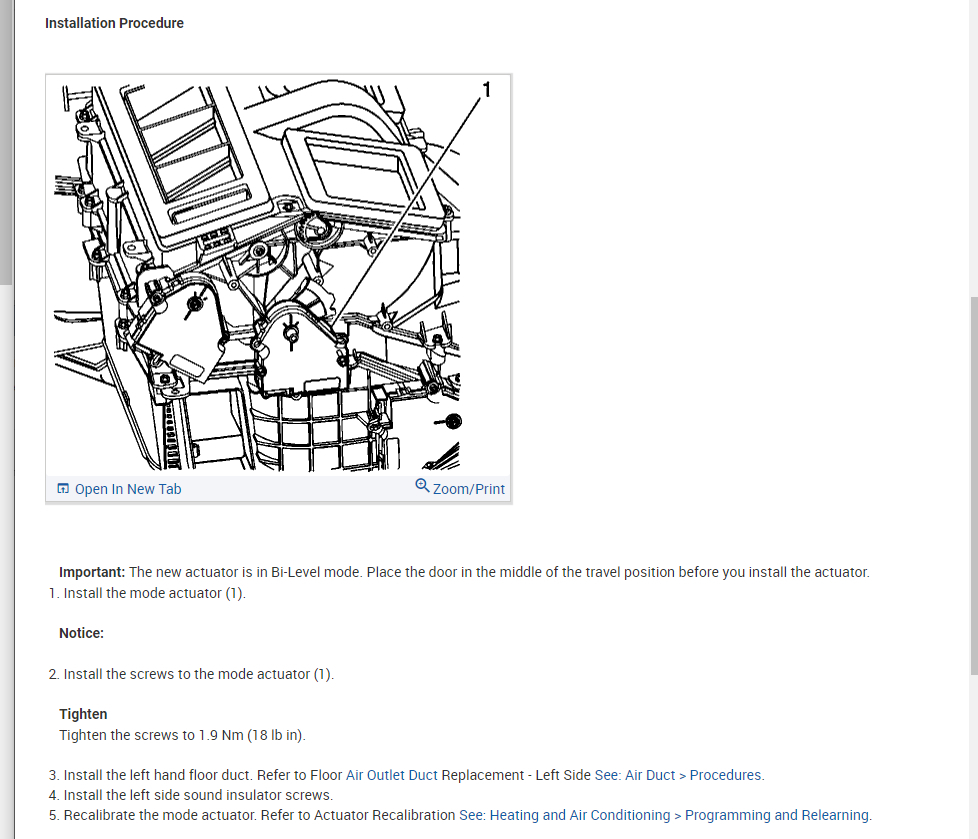 Installation Procedure

1

Open In New Tab

Zoom/Print

Important: The new actuator is in Bi-Level mode. Place the door in the middle of the travel position before you install the actuator.

1. Install the mode actuator (1).

Notice:

2. Install the screws to the mode actuator (1).

Tighten
Tighten the screws to 1.9 Nm (18 lb in).

3. Install the left hand floor duct. Refer to Floor Air Outlet Duct Replacement - Left Side See: Air Duct > Procedures.
4. Install the left side sound insulator screws.
5. Recalibrate the mode actuator. Refer to Actuator Recalibration See: Heating and Air Conditioning > Programming and Relearning.