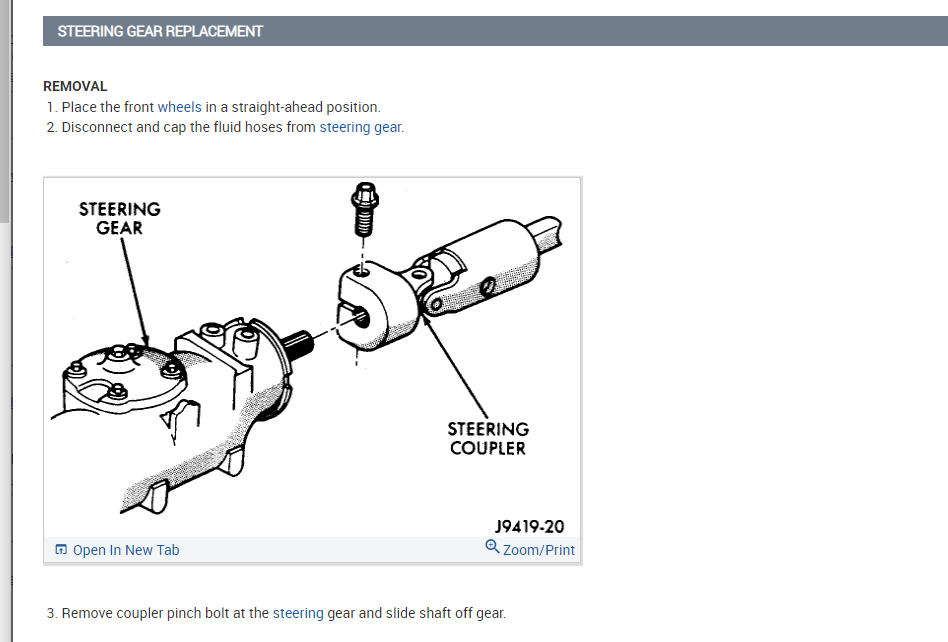 STEERING GEAR REPLACEMENT

REMOVAL
1. Place the front wheels in a straight-ahead position.
2. Disconnect and cap the fluid hoses from steering gear.

STEERING GEAR

STEERING COUPLER

J9419-20

Open In New Tab

Zoom/Print

3. Remove coupler pinch bolt at the steering gear and slide shaft off gear.