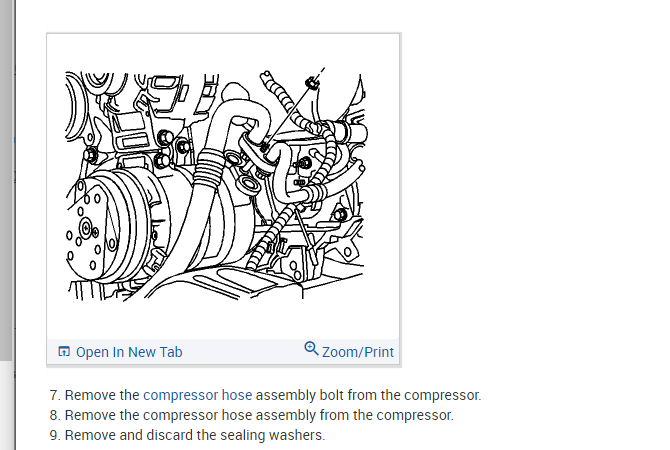 Open In New Tab
Zoom/Print

7. Remove the compressor hose assembly bolt from the compressor.
8. Remove the compressor hose assembly from the compressor.
9. Remove and discard the sealing washers.