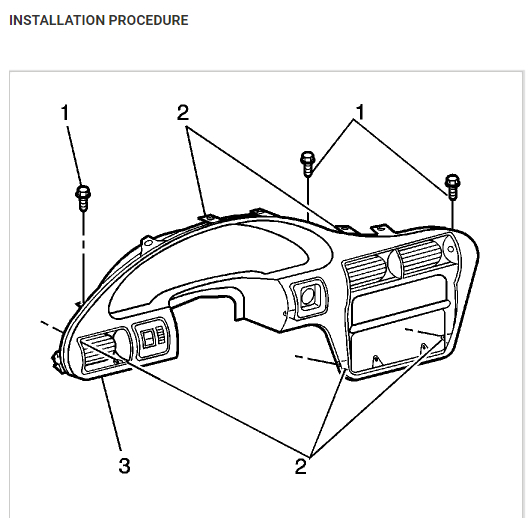 INSTALLATION PROCEDURE

1
2
1
3
2