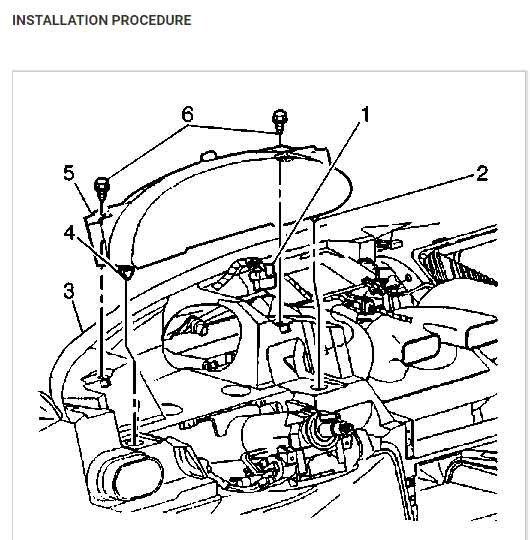 INSTALLATION PROCEDURE

6
1
5
2
4
3