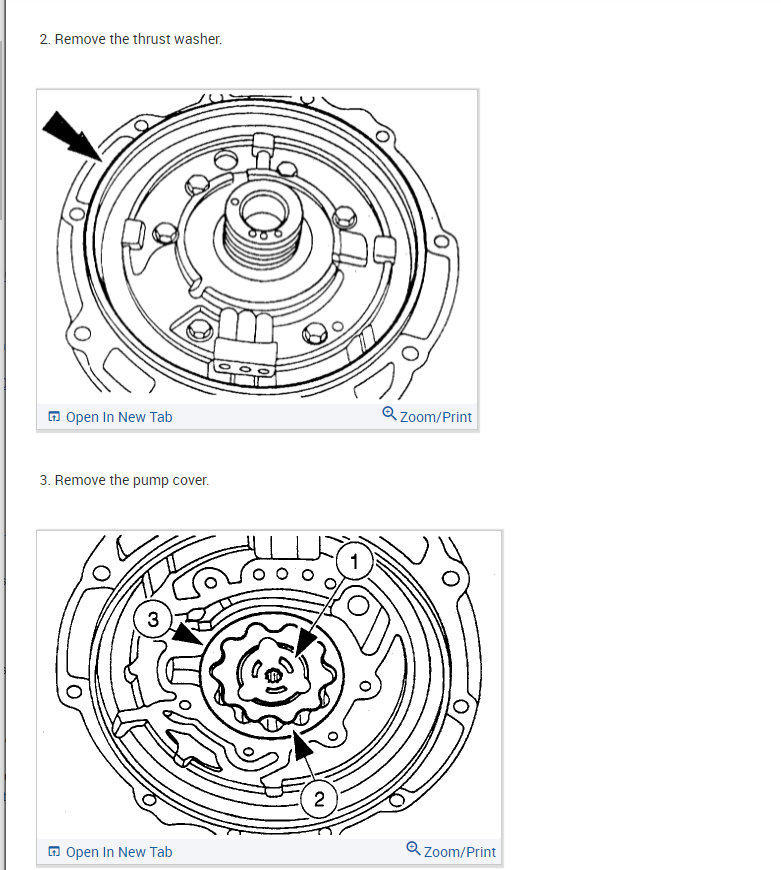 2. Remove the thrust washer.

Open In New Tab

Zoom/Print

3. Remove the pump cover.

1

3

2

Open In New Tab

Zoom/Print