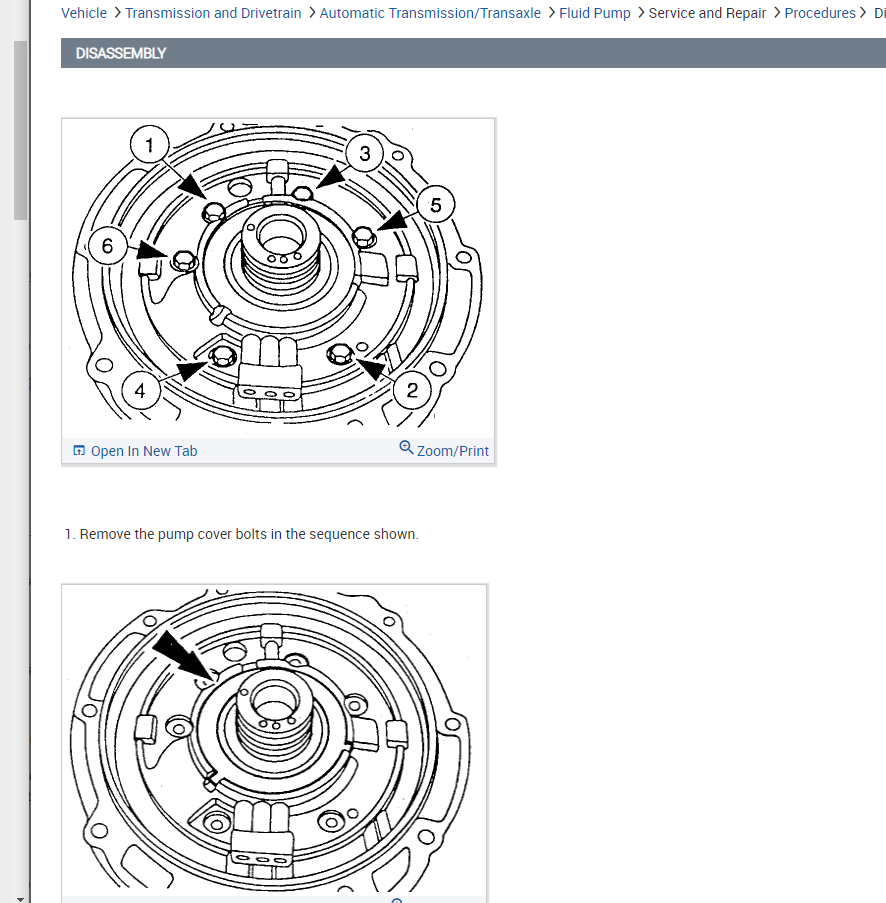 Vehicle > Transmission and Drivetrain > Automatic Transmission/Transaxle > Fluid Pump > Service and Repair > Procedures > Di

DISASSEMBLY

1
3
5
6
4
2

Open In New Tab
Zoom/Print

1. Remove the pump cover bolts in the sequence shown.