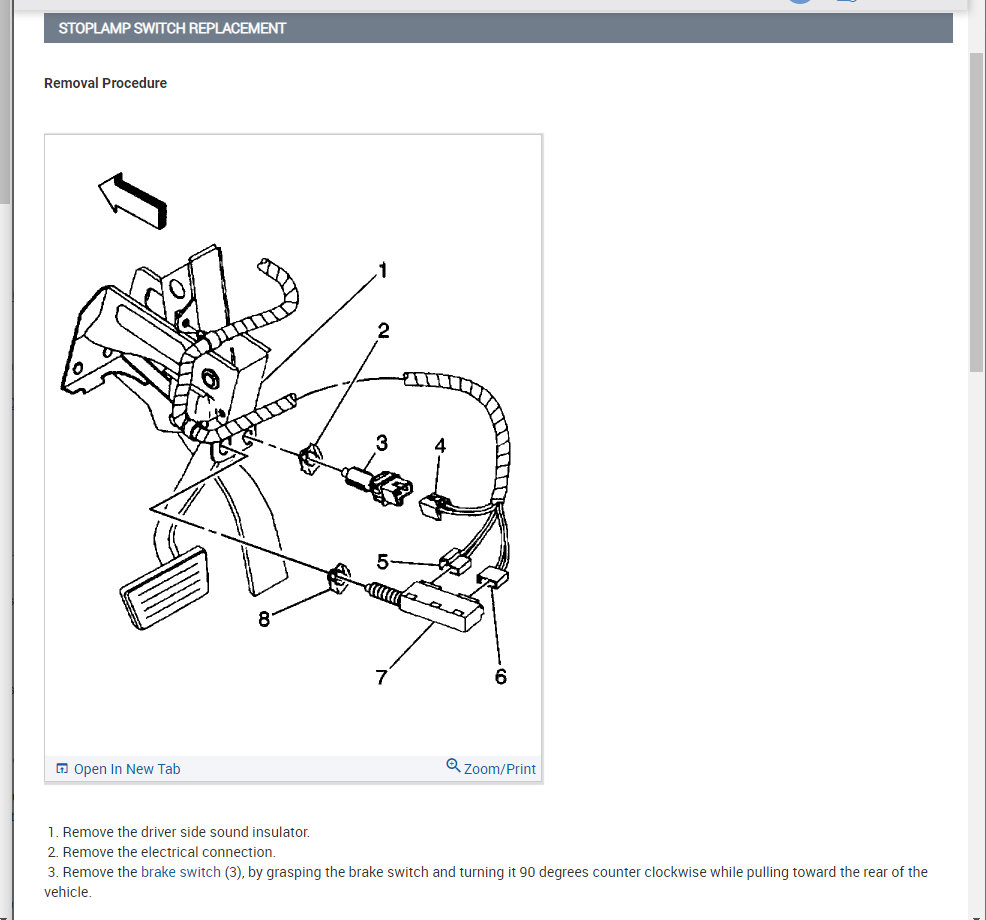 STOPLAMP SWITCH REPLACEMENT

Removal Procedure

1
2
3
4
5
6
7
8

Open In New Tab
Zoom/Print

1. Remove the driver side sound insulator.
2. Remove the electrical connection.
3. Remove the brake switch (3), by grasping the brake switch and turning it 90 degrees counter clockwise while pulling toward the rear of the vehicle.