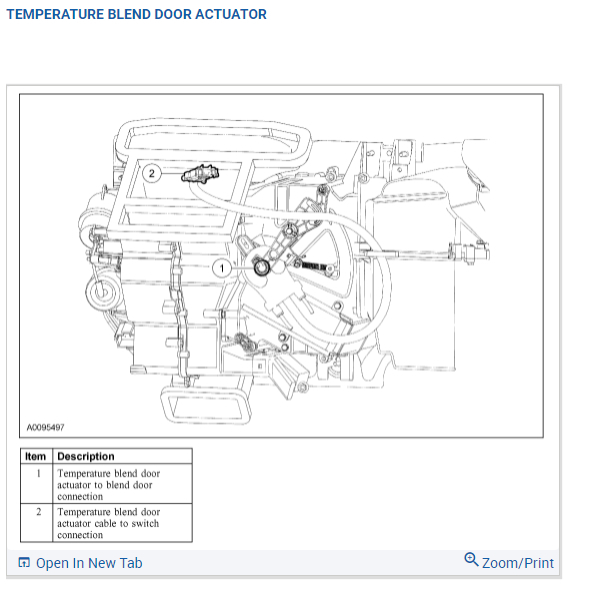 TEMPERATURE BLEND DOOR ACTUATOR

2

1

A0095497

| Item | Description |
|---|---|
| 1 | Temperature blend door actuator to blend door connection |
| 2 | Temperature blend door actuator cable to switch connection |

Open In New Tab

Zoom/Print