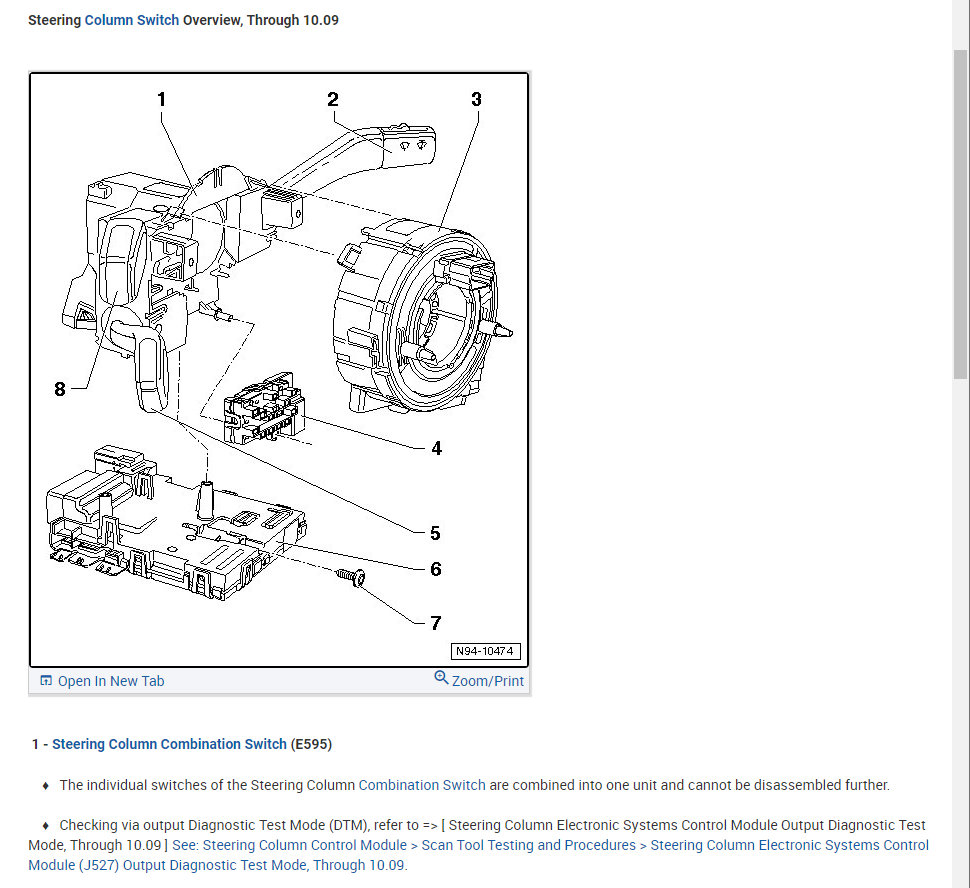 Steering Column Switch Overview, Through 10.09

1
2
3
8
4
5
6
7
N94-10474

Open In New Tab
Zoom/Print

1 - Steering Column Combination Switch (E595)

♦ The individual switches of the Steering Column Combination Switch are combined into one unit and cannot be disassembled further.

♦ Checking via output Diagnostic Test Mode (DTM), refer to => [ Steering Column Electronic Systems Control Module Output Diagnostic Test Mode, Through 10.09 ] See: Steering Column Control Module > Scan Tool Testing and Procedures > Steering Column Electronic Systems Control Module (J527) Output Diagnostic Test Mode, Through 10.09.