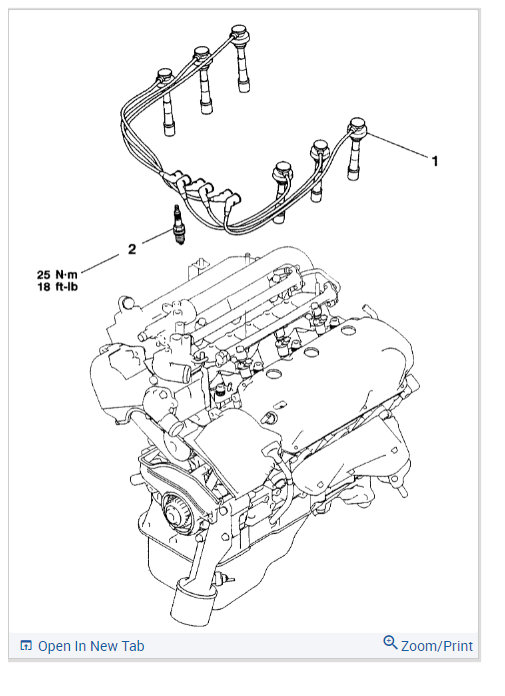 1

2

25 N·m
18 ft-lb

Open In New Tab

Zoom/Print