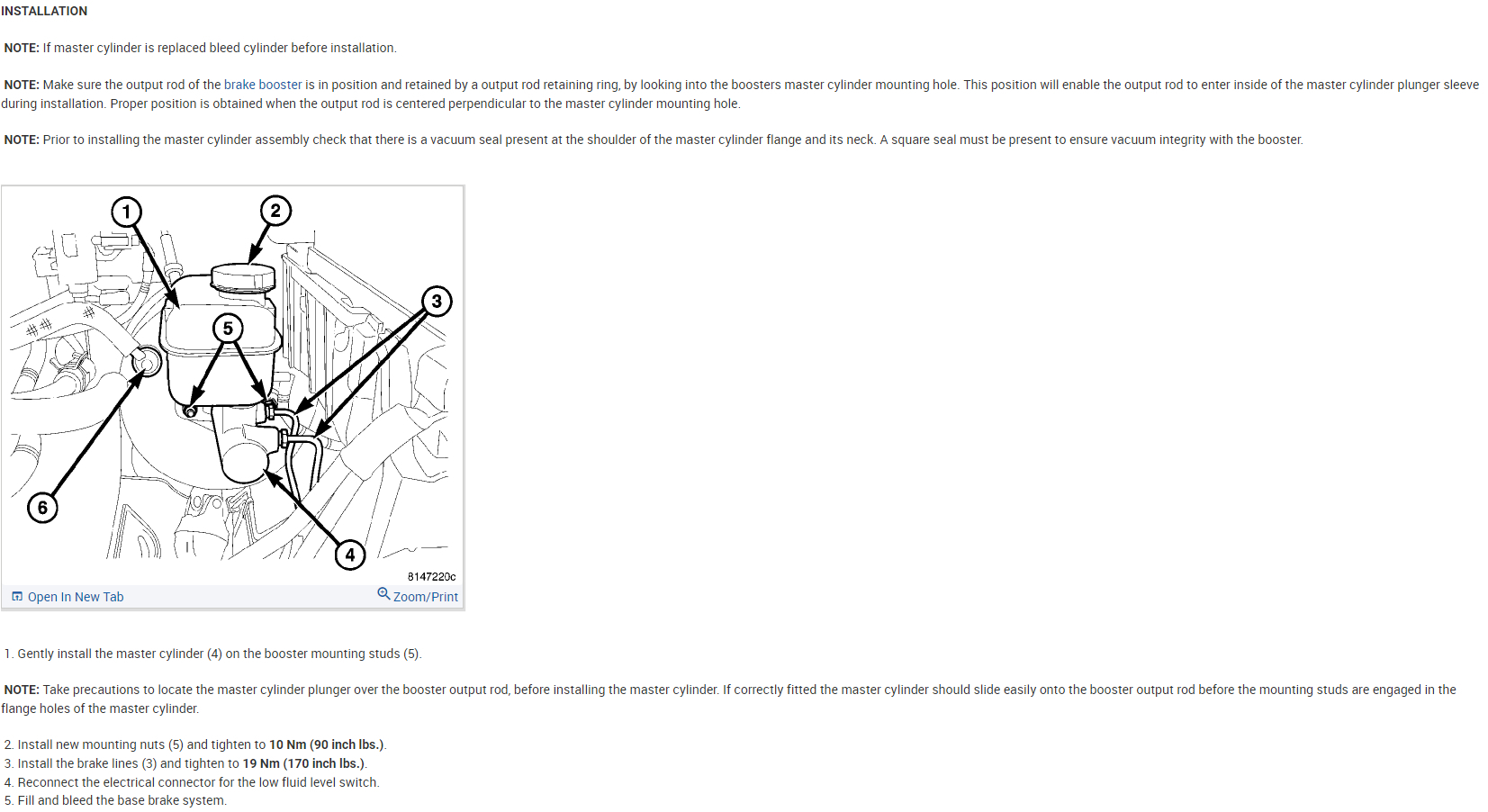 INSTALLATION

NOTE: If master cylinder is replaced bleed cylinder before installation.

NOTE: Make sure the output rod of the brake booster is in position and retained by a output rod retaining ring, by looking into the boosters master cylinder mounting hole. This position will enable the output rod to enter inside of the master cylinder plunger sleeve during installation. Proper position is obtained when the output rod is centered perpendicular to the master cylinder mounting hole.

NOTE: Prior to installing the master cylinder assembly check that there is a vacuum seal present at the shoulder of the master cylinder flange and its neck. A square seal must be present to ensure vacuum integrity with the booster.

1
2
3
5
6
4
8147220c
Open In New Tab
Zoom/Print

1. Gently install the master cylinder (4) on the booster mounting studs (5).

NOTE: Take precautions to locate the master cylinder plunger over the booster output rod, before installing the master cylinder. If correctly fitted the master cylinder should slide easily onto the booster output rod before the mounting studs are engaged in the flange holes of the master cylinder.

2. Install new mounting nuts (5) and tighten to 10 Nm (90 inch lbs.).
3. Install the brake lines (3) and tighten to 19 Nm (170 inch lbs.).
4. Reconnect the electrical connector for the low fluid level switch.
5. Fill and bleed the base brake system.