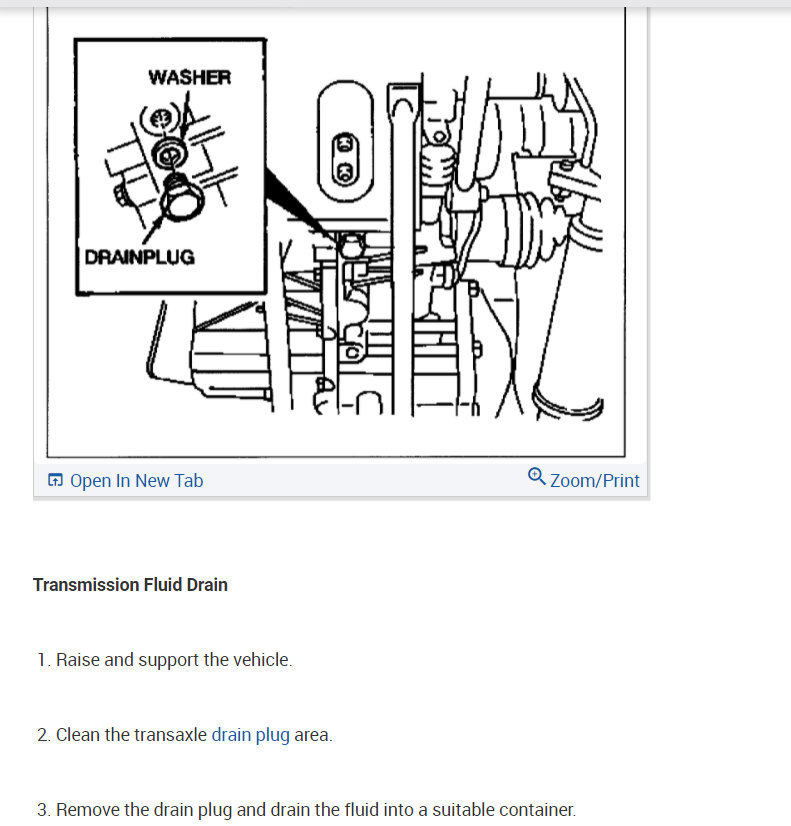 WASHER

DRAINPLUG

Open In New Tab

Zoom/Print

Transmission Fluid Drain

1. Raise and support the vehicle.

2. Clean the transaxle drain plug area.

3. Remove the drain plug and drain the fluid into a suitable container.