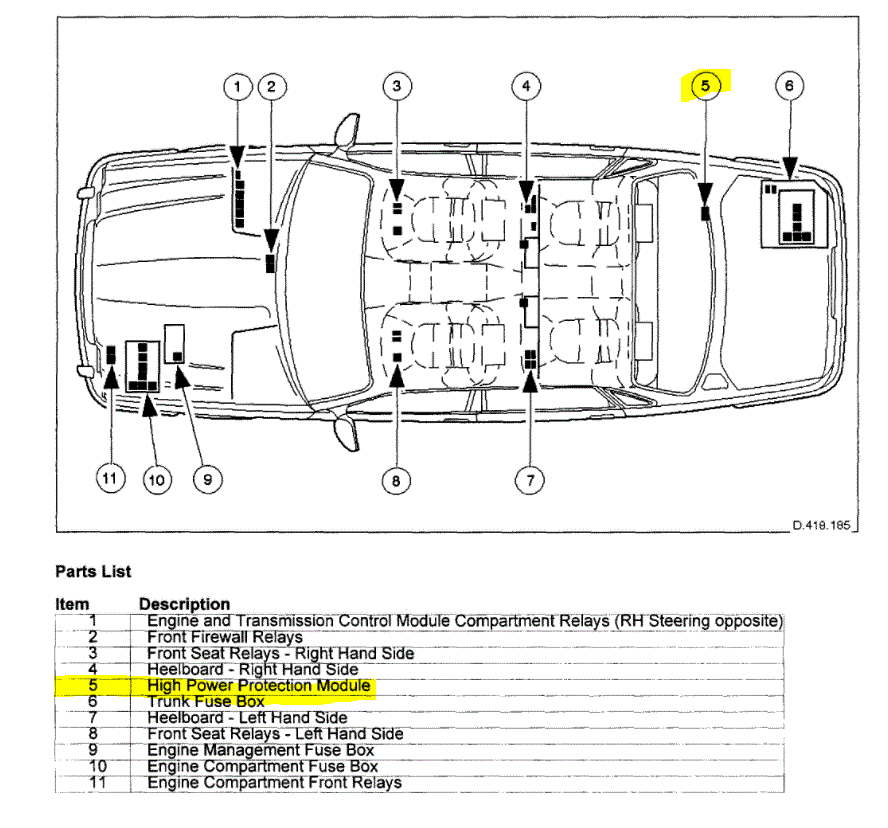 1 2 3 4 5 6

11 10 9 8 7

D.418.185

Parts List

| Item | Description |
|---|---|
| 1 | Engine and Transmission Control Module Compartment Relays (RH Steering opposite) |
| 2 | Front Firewall Relays |
| 3 | Front Seat Relays - Right Hand Side |
| 4 | Heelboard - Right Hand Side |
| 5 | High Power Protection Module |
| 6 | Trunk Fuse Box |
| 7 | Heelboard - Left Hand Side |
| 8 | Front Seat Relays - Left Hand Side |
| 9 | Engine Management Fuse Box |
| 10 | Engine Compartment Fuse Box |
| 11 | Engine Compartment Front Relays |