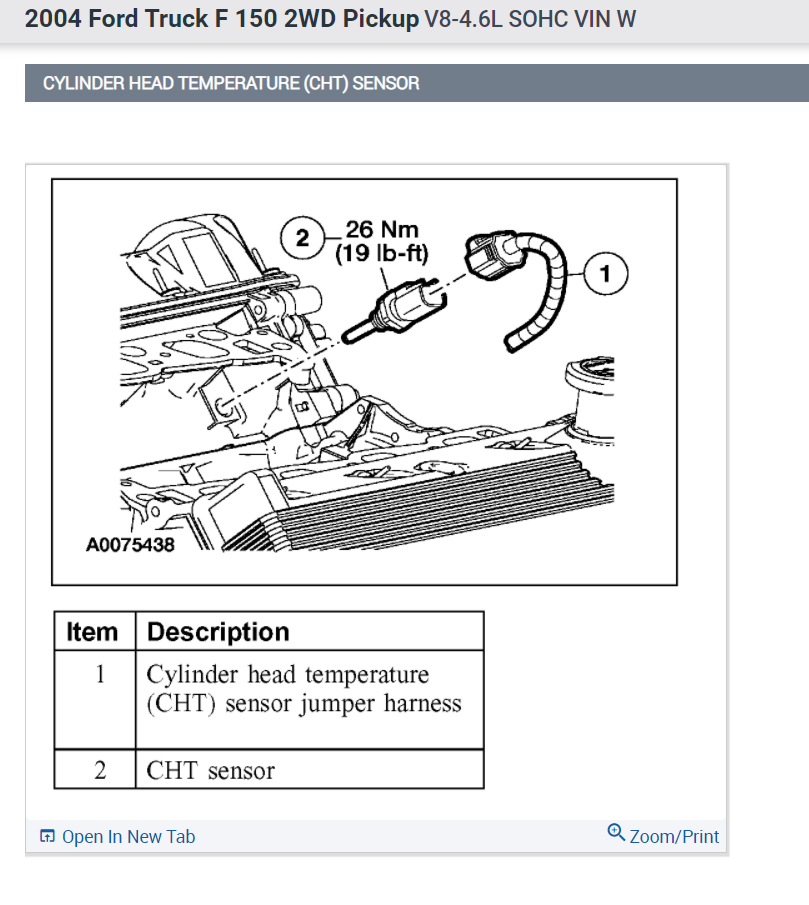 2004 Ford Truck F 150 2WD Pickup V8-4.6L SOHC VIN W

CYLINDER HEAD TEMPERATURE (CHT) SENSOR

2 26 Nm (19 lb-ft)

1

A0075438

| Item | Description |
|---|---|
| 1 | Cylinder head temperature (CHT) sensor jumper harness |
| 2 | CHT sensor |

Open In New Tab

Zoom/Print