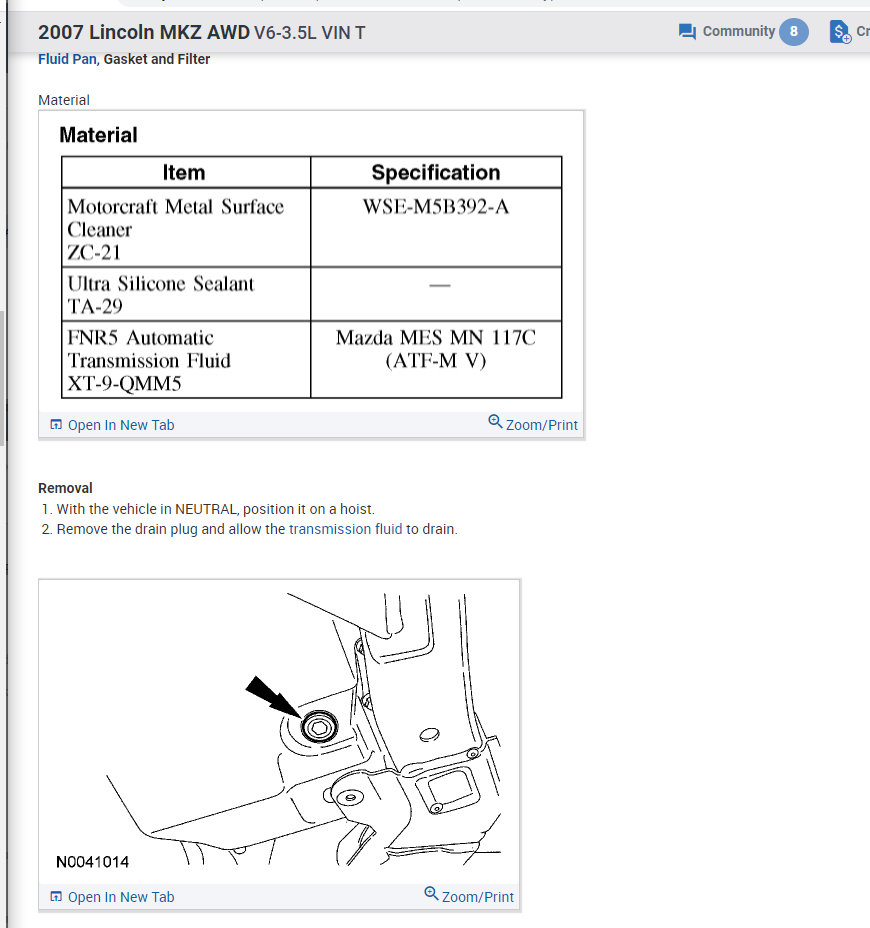 2007 Lincoln MKZ AWD V6-3.5L VIN T

Community 8

Cr

Fluid Pan, Gasket and Filter

Material

Material

| Item | Specification |
|---|---|
| Motorcraft Metal Surface Cleaner ZC-21 | WSE-M5B392-A |
| Ultra Silicone Sealant TA-29 | — |
| FNR5 Automatic Transmission Fluid XT-9-QMM5 | Mazda MES MN 117C (ATF-M V) |

Open In New Tab

Zoom/Print

Removal

1. With the vehicle in NEUTRAL, position it on a hoist.
2. Remove the drain plug and allow the transmission fluid to drain.

N0041014

Open In New Tab

Zoom/Print