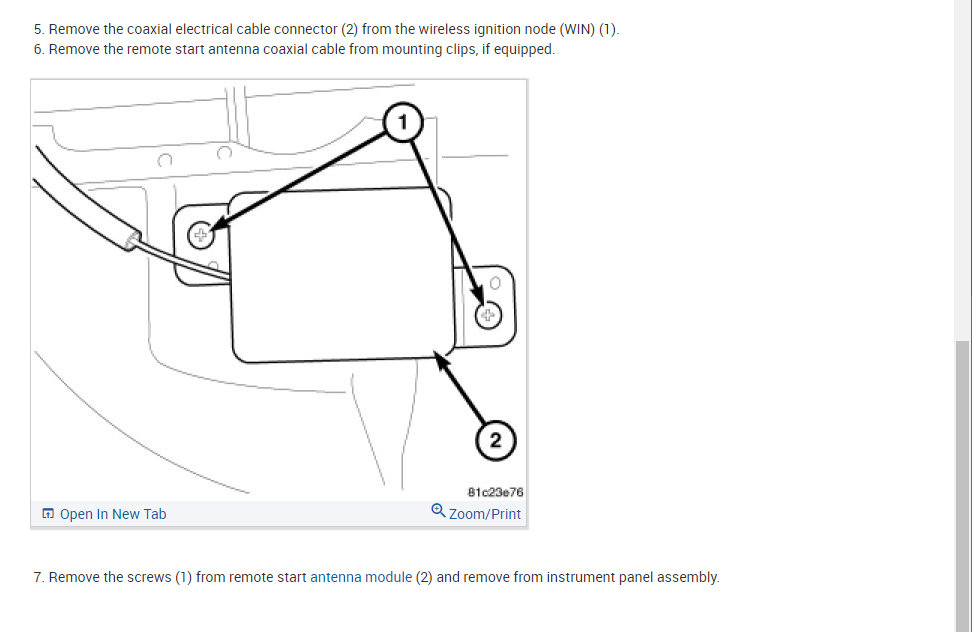 5. Remove the coaxial electrical cable connector (2) from the wireless ignition node (WIN) (1).
6. Remove the remote start antenna coaxial cable from mounting clips, if equipped.

1

2

81c23e76

Open In New Tab

Zoom/Print

7. Remove the screws (1) from remote start antenna module (2) and remove from instrument panel assembly.