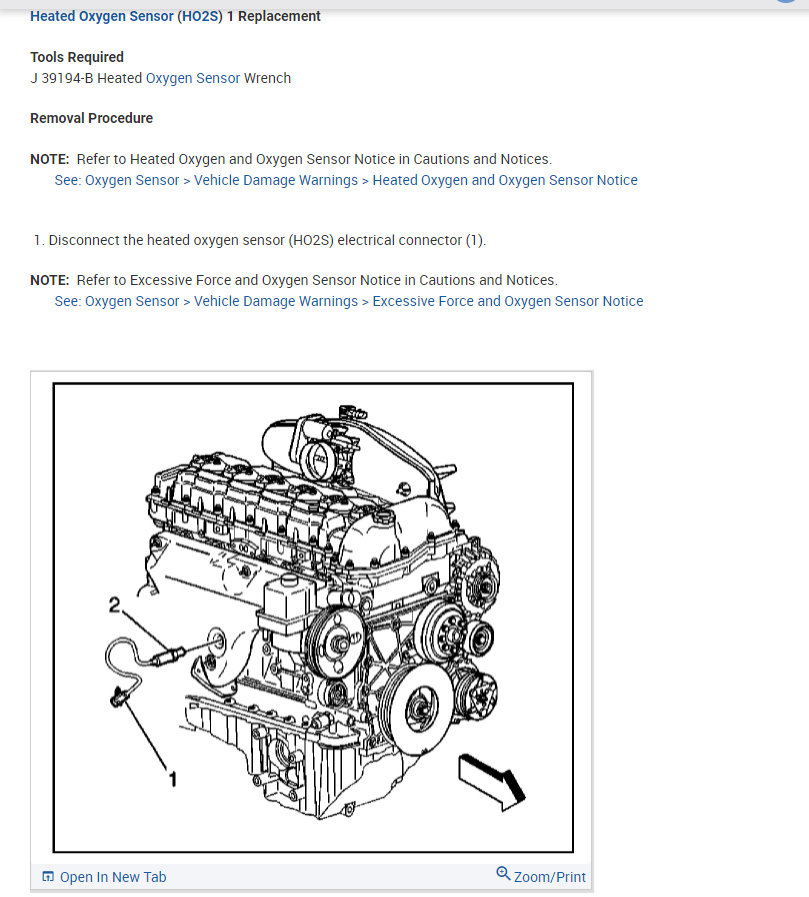 Heated Oxygen Sensor (HO2S) 1 Replacement

Tools Required
J 39194-B Heated Oxygen Sensor Wrench

Removal Procedure

NOTE: Refer to Heated Oxygen and Oxygen Sensor Notice in Cautions and Notices.
See: Oxygen Sensor > Vehicle Damage Warnings > Heated Oxygen and Oxygen Sensor Notice

1. Disconnect the heated oxygen sensor (HO2S) electrical connector (1).

NOTE: Refer to Excessive Force and Oxygen Sensor Notice in Cautions and Notices.
See: Oxygen Sensor > Vehicle Damage Warnings > Excessive Force and Oxygen Sensor Notice

2

1

Open In New Tab

Zoom/Print