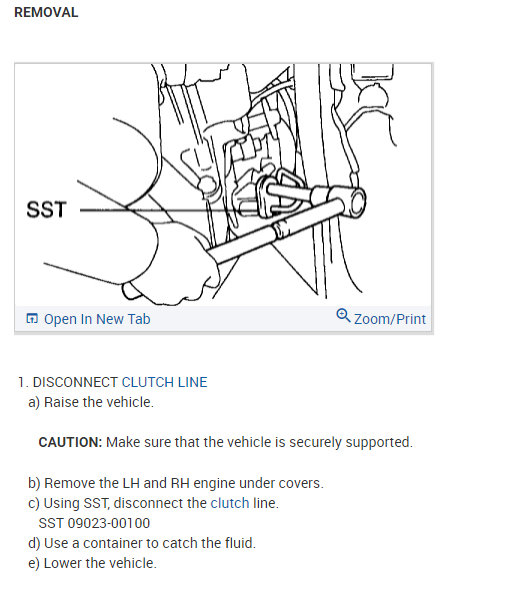 REMOVAL

SST

Open In New Tab

Zoom/Print

1. DISCONNECT CLUTCH LINE
a) Raise the vehicle.

CAUTION: Make sure that the vehicle is securely supported.

b) Remove the LH and RH engine under covers.
c) Using SST, disconnect the clutch line.
SST 09023-00100
d) Use a container to catch the fluid.
e) Lower the vehicle.