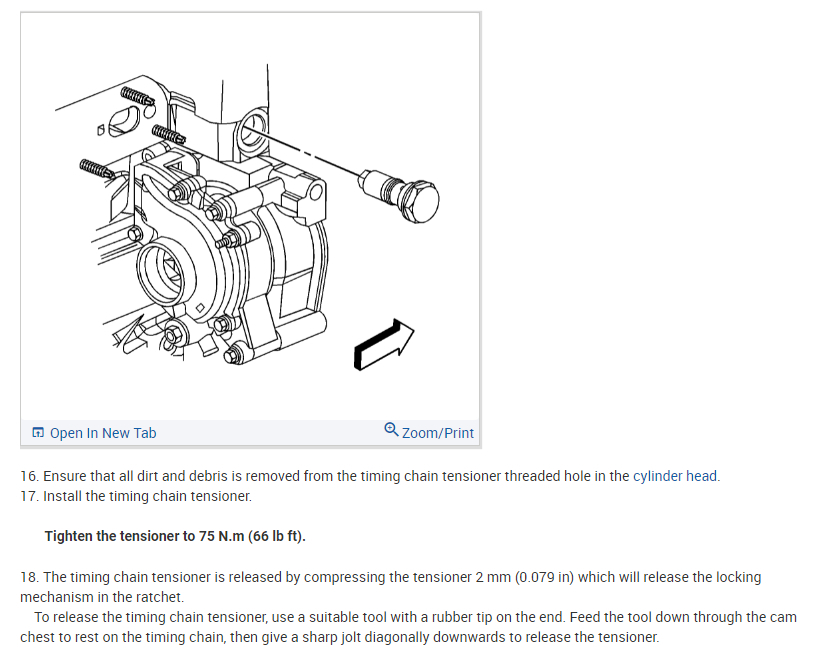 Open In New Tab
Zoom/Print

16. Ensure that all dirt and debris is removed from the timing chain tensioner threaded hole in the cylinder head.
17. Install the timing chain tensioner.

Tighten the tensioner to 75 N.m (66 lb ft).

18. The timing chain tensioner is released by compressing the tensioner 2 mm (0.079 in) which will release the locking mechanism in the ratchet.
To release the timing chain tensioner, use a suitable tool with a rubber tip on the end. Feed the tool down through the cam chest to rest on the timing chain, then give a sharp jolt diagonally downwards to release the tensioner.