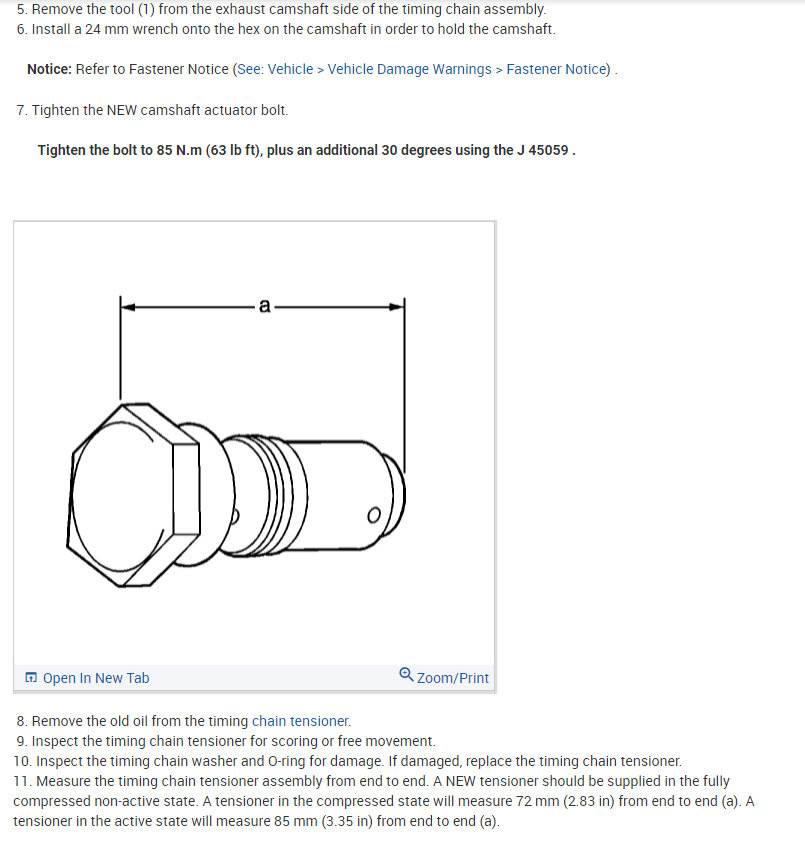 5. Remove the tool (1) from the exhaust camshaft side of the timing chain assembly.
6. Install a 24 mm wrench onto the hex on the camshaft in order to hold the camshaft.

Notice: Refer to Fastener Notice (See: Vehicle > Vehicle Damage Warnings > Fastener Notice) .

7. Tighten the NEW camshaft actuator bolt.

Tighten the bolt to 85 N.m (63 lb ft), plus an additional 30 degrees using the J 45059 .

a

Open In New Tab
Zoom/Print

8. Remove the old oil from the timing chain tensioner.
9. Inspect the timing chain tensioner for scoring or free movement.
10. Inspect the timing chain washer and O-ring for damage. If damaged, replace the timing chain tensioner.
11. Measure the timing chain tensioner assembly from end to end. A NEW tensioner should be supplied in the fully compressed non-active state. A tensioner in the compressed state will measure 72 mm (2.83 in) from end to end (a). A tensioner in the active state will measure 85 mm (3.35 in) from end to end (a).