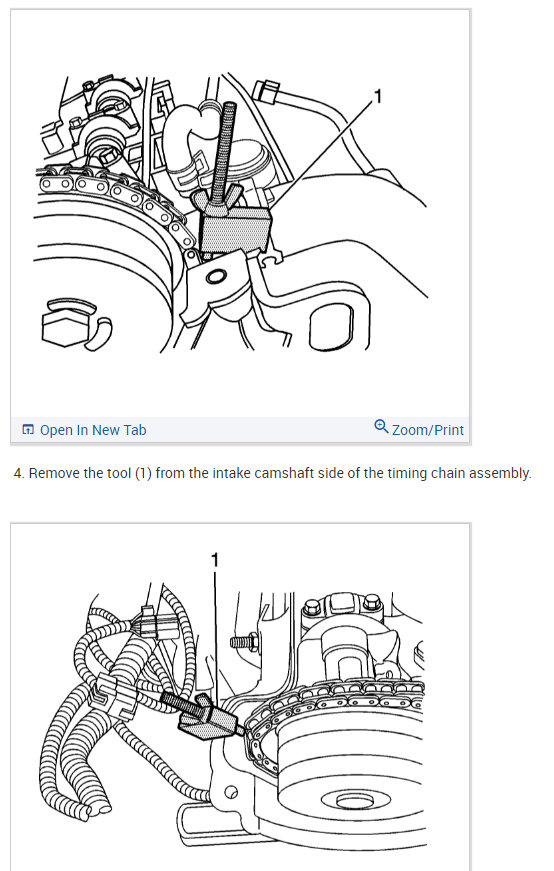 1

Open In New Tab

Zoom/Print

4. Remove the tool (1) from the intake camshaft side of the timing chain assembly.

1