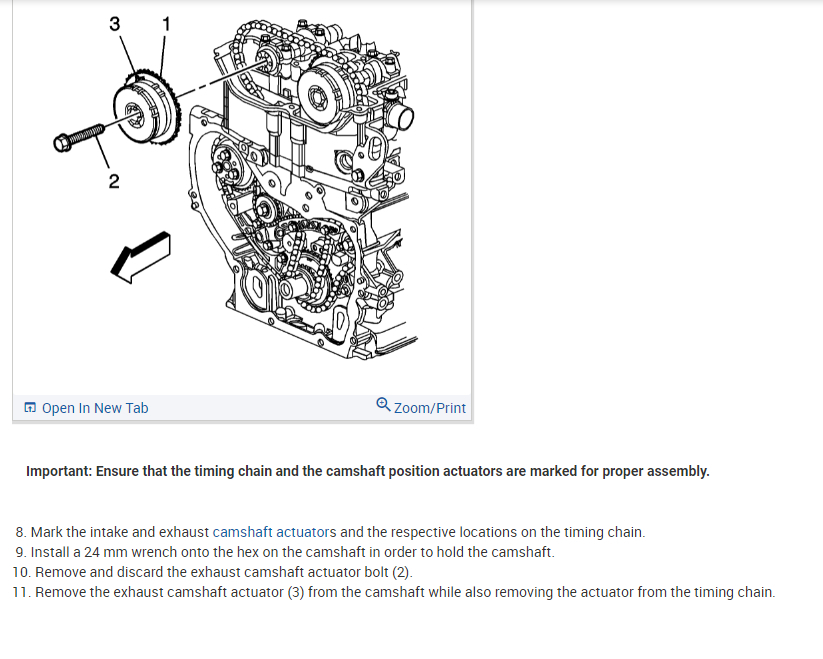 3
1
2

Open In New Tab
Zoom/Print

Important: Ensure that the timing chain and the camshaft position actuators are marked for proper assembly.

8. Mark the intake and exhaust camshaft actuators and the respective locations on the timing chain.
9. Install a 24 mm wrench onto the hex on the camshaft in order to hold the camshaft.
10. Remove and discard the exhaust camshaft actuator bolt (2).
11. Remove the exhaust camshaft actuator (3) from the camshaft while also removing the actuator from the timing chain.