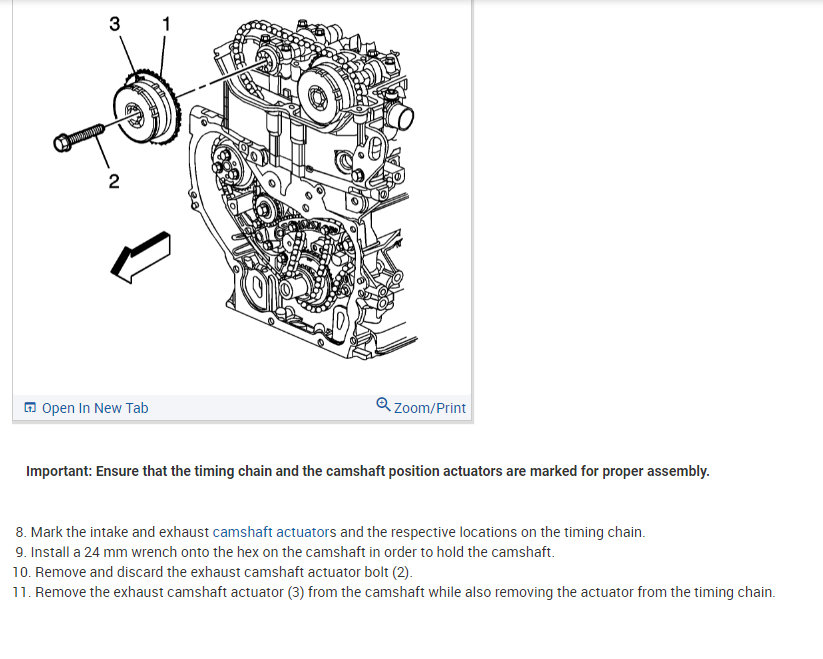 3
1
2

Open In New Tab
Zoom/Print

Important: Ensure that the timing chain and the camshaft position actuators are marked for proper assembly.

8. Mark the intake and exhaust camshaft actuators and the respective locations on the timing chain.
9. Install a 24 mm wrench onto the hex on the camshaft in order to hold the camshaft.
10. Remove and discard the exhaust camshaft actuator bolt (2).
11. Remove the exhaust camshaft actuator (3) from the camshaft while also removing the actuator from the timing chain.