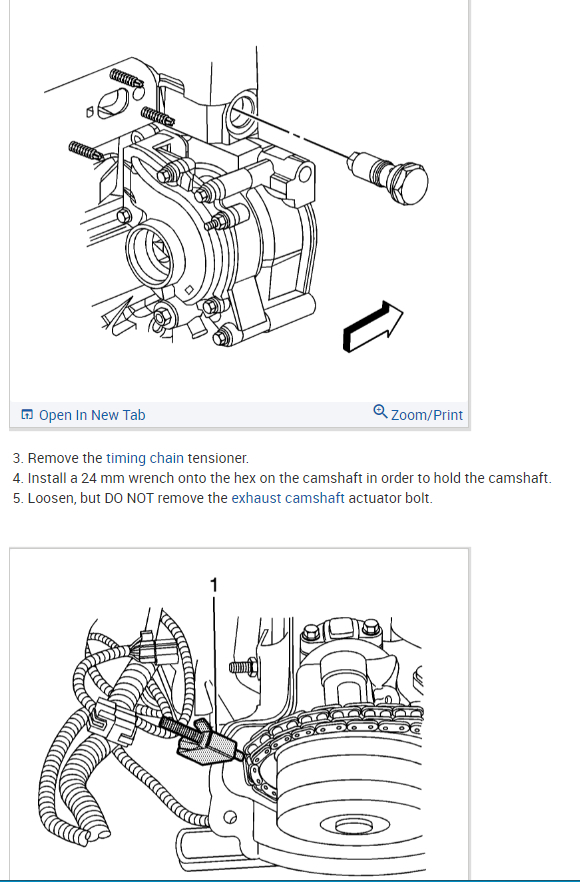 Open In New Tab

Zoom/Print

3. Remove the timing chain tensioner.
4. Install a 24 mm wrench onto the hex on the camshaft in order to hold the camshaft.
5. Loosen, but DO NOT remove the exhaust camshaft actuator bolt.

1