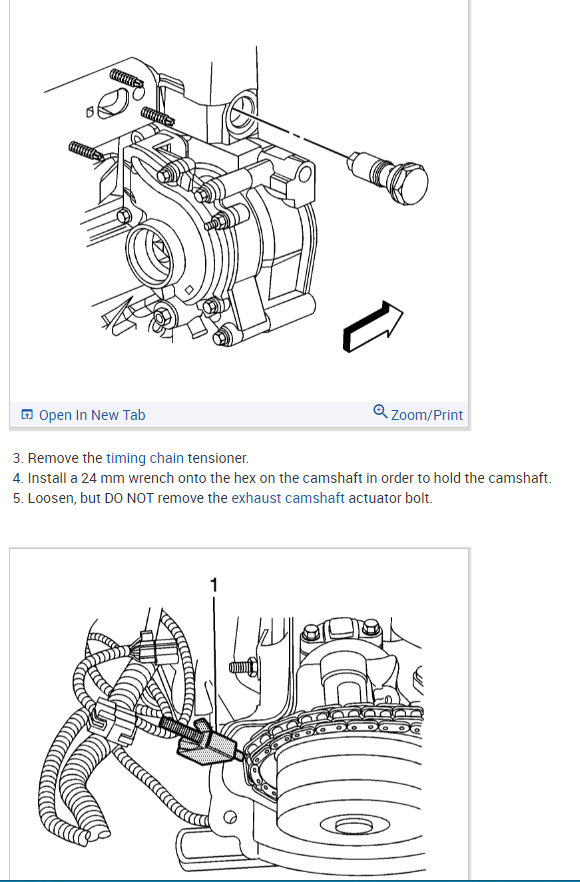 Open In New Tab

Zoom/Print

3. Remove the timing chain tensioner.
4. Install a 24 mm wrench onto the hex on the camshaft in order to hold the camshaft.
5. Loosen, but DO NOT remove the exhaust camshaft actuator bolt.

1