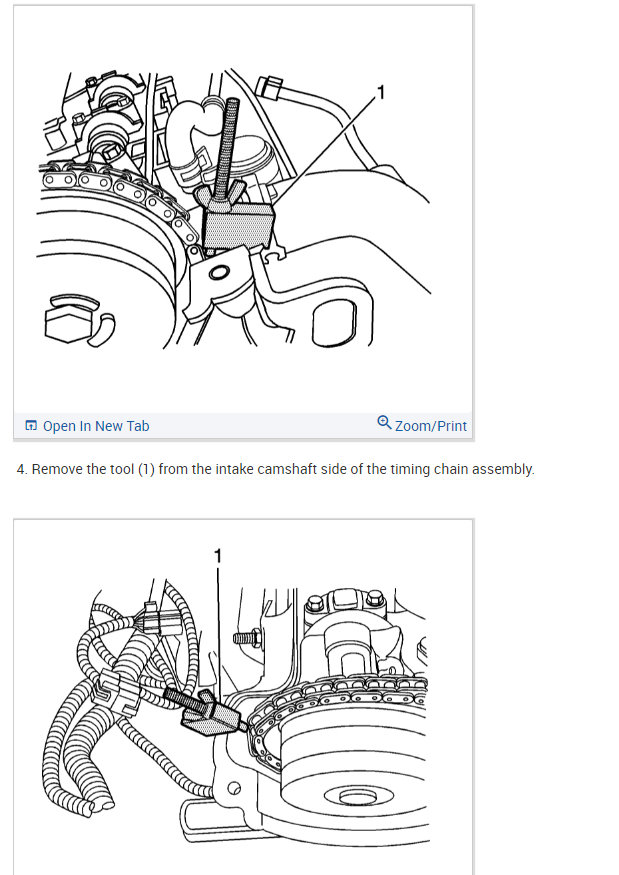 1

Open In New Tab

Zoom/Print

4. Remove the tool (1) from the intake camshaft side of the timing chain assembly.

1