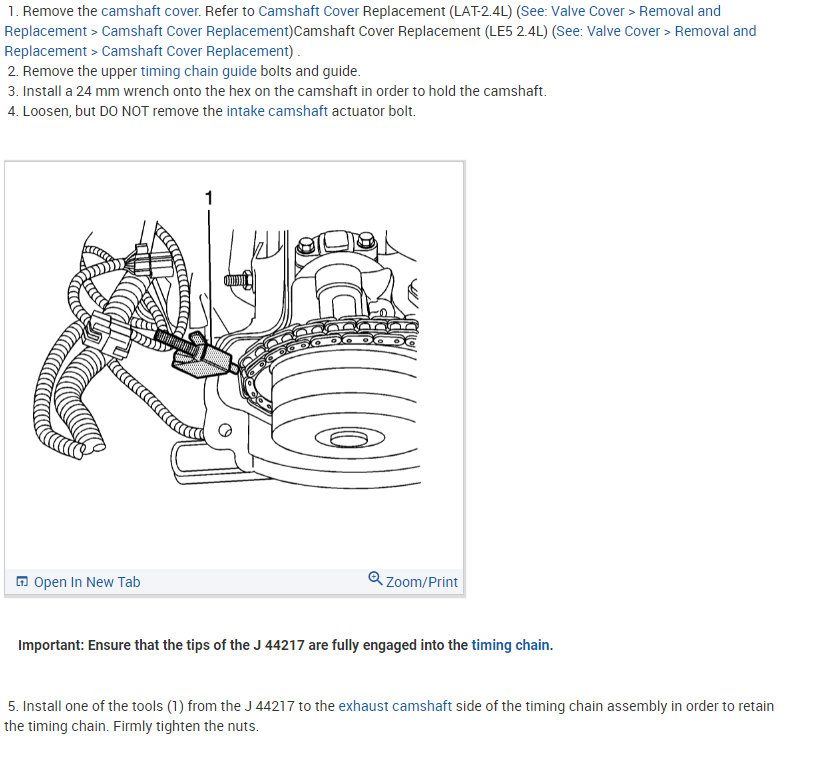 1. Remove the camshaft cover. Refer to Camshaft Cover Replacement (LAT-2.4L) (See: Valve Cover > Removal and Replacement > Camshaft Cover Replacement)Camshaft Cover Replacement (LE5 2.4L) (See: Valve Cover > Removal and Replacement > Camshaft Cover Replacement) .
2. Remove the upper timing chain guide bolts and guide.
3. Install a 24 mm wrench onto the hex on the camshaft in order to hold the camshaft.
4. Loosen, but DO NOT remove the intake camshaft actuator bolt.

1

Open In New Tab

Zoom/Print

Important: Ensure that the tips of the J 44217 are fully engaged into the timing chain.

5. Install one of the tools (1) from the J 44217 to the exhaust camshaft side of the timing chain assembly in order to retain the timing chain. Firmly tighten the nuts.