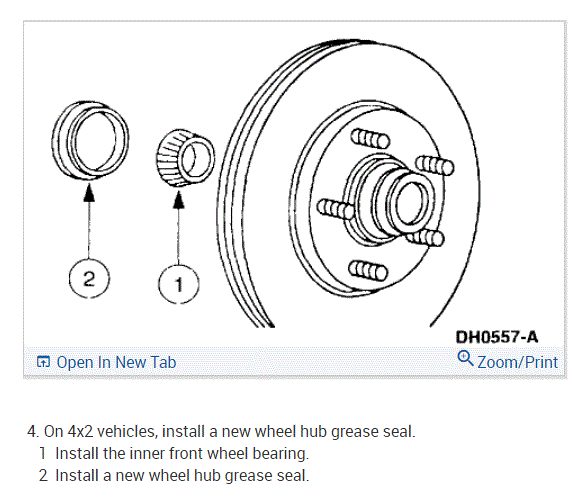 2

1

DH0557-A

Open In New Tab

Zoom/Print

4. On 4x2 vehicles, install a new wheel hub grease seal.
1 Install the inner front wheel bearing.
2 Install a new wheel hub grease seal.