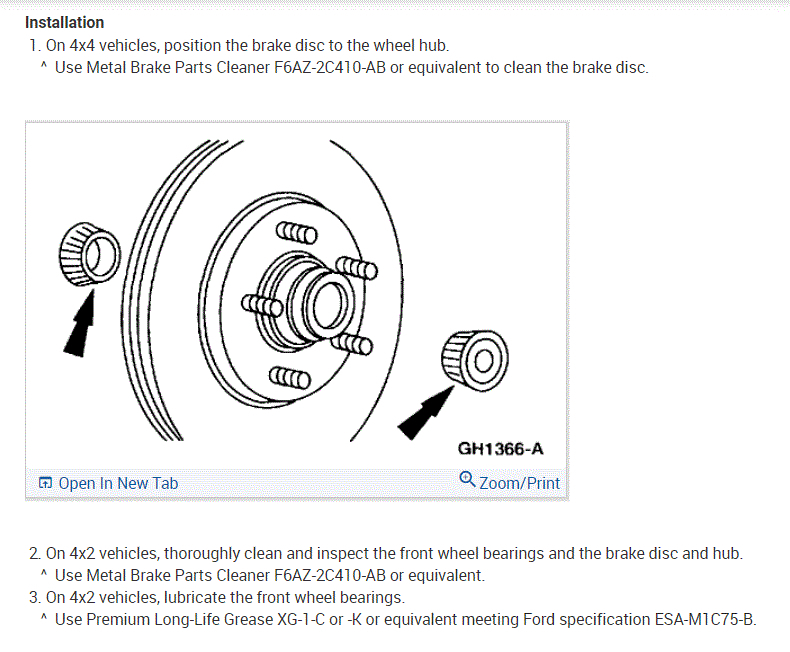 Installation

1. On 4x4 vehicles, position the brake disc to the wheel hub.
^ Use Metal Brake Parts Cleaner F6AZ-2C410-AB or equivalent to clean the brake disc.

GH1366-A

Open In New Tab

Zoom/Print

2. On 4x2 vehicles, thoroughly clean and inspect the front wheel bearings and the brake disc and hub.
^ Use Metal Brake Parts Cleaner F6AZ-2C410-AB or equivalent.
3. On 4x2 vehicles, lubricate the front wheel bearings.
^ Use Premium Long-Life Grease XG-1-C or -K or equivalent meeting Ford specification ESA-M1C75-B.