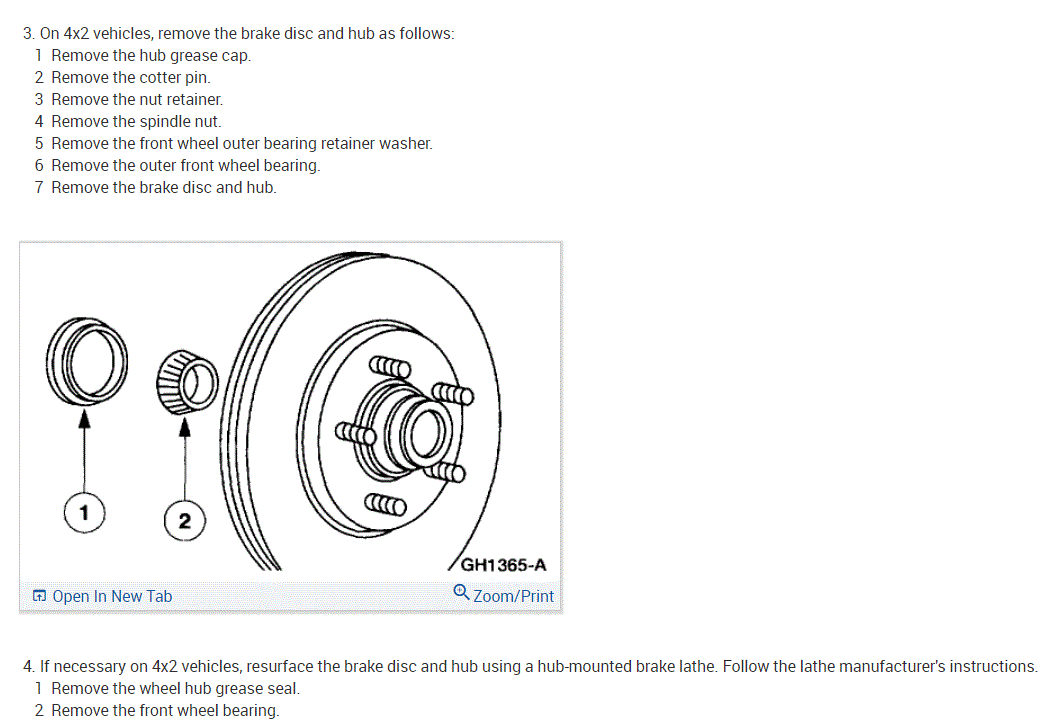 3. On 4x2 vehicles, remove the brake disc and hub as follows:
1 Remove the hub grease cap.
2 Remove the cotter pin.
3 Remove the nut retainer.
4 Remove the spindle nut.
5 Remove the front wheel outer bearing retainer washer.
6 Remove the outer front wheel bearing.
7 Remove the brake disc and hub.

1
2
GH1365-A

Open In New Tab
Zoom/Print

4. If necessary on 4x2 vehicles, resurface the brake disc and hub using a hub-mounted brake lathe. Follow the lathe manufacturer's instructions.
1 Remove the wheel hub grease seal.
2 Remove the front wheel bearing.