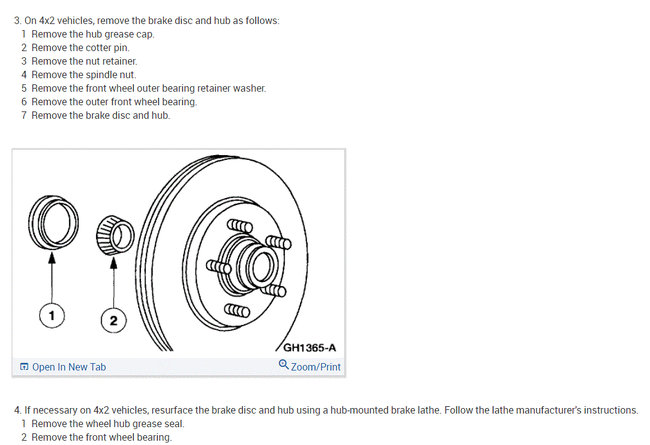 3. On 4x2 vehicles, remove the brake disc and hub as follows:
1 Remove the hub grease cap.
2 Remove the cotter pin.
3 Remove the nut retainer.
4 Remove the spindle nut.
5 Remove the front wheel outer bearing retainer washer.
6 Remove the outer front wheel bearing.
7 Remove the brake disc and hub.

1

2

GH1365-A

Open In New Tab

Zoom/Print

4. If necessary on 4x2 vehicles, resurface the brake disc and hub using a hub-mounted brake lathe. Follow the lathe manufacturer's instructions.
1 Remove the wheel hub grease seal.
2 Remove the front wheel bearing.