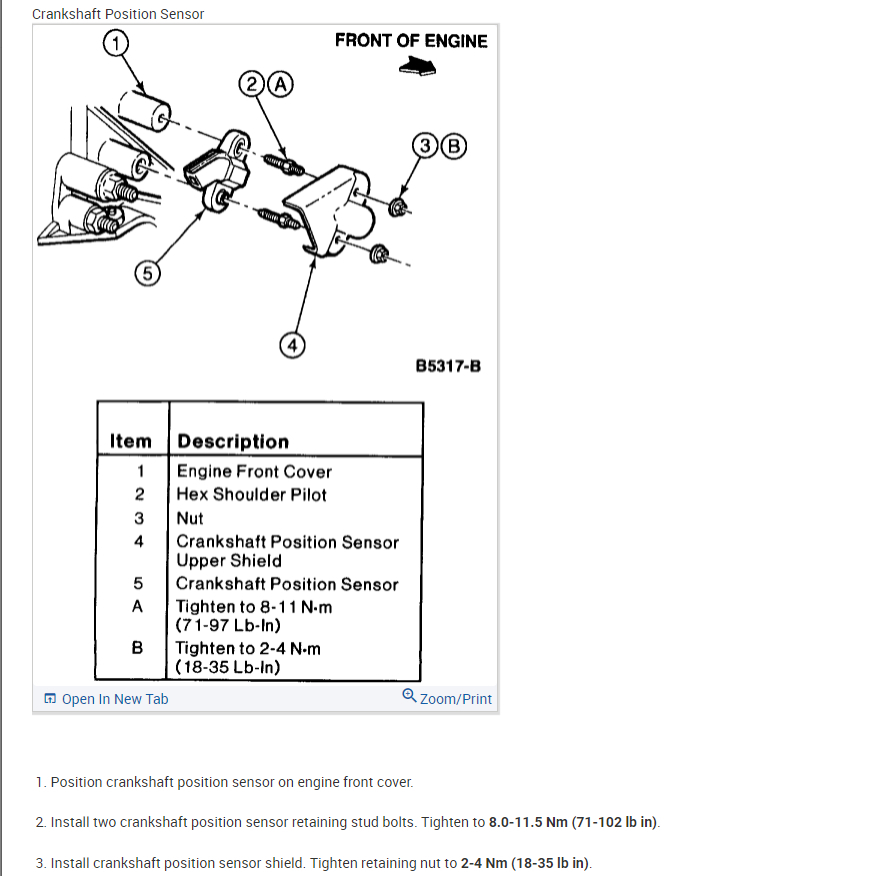 Crankshaft Position Sensor

FRONT OF ENGINE

1
2 A
3 B
5
4

B5317-B

| Item | Description |
|---|---|
| 1 | Engine Front Cover |
| 2 | Hex Shoulder Pilot |
| 3 | Nut |
| 4 | Crankshaft Position Sensor Upper Shield |
| 5 | Crankshaft Position Sensor |
| A | Tighten to 8-11 N·m (71-97 Lb-In) |
| B | Tighten to 2-4 N·m (18-35 Lb-In) |

Open In New Tab
Zoom/Print

1. Position crankshaft position sensor on engine front cover.

2. Install two crankshaft position sensor retaining stud bolts. Tighten to 8.0-11.5 Nm (71-102 lb in).

3. Install crankshaft position sensor shield. Tighten retaining nut to 2-4 Nm (18-35 lb in).