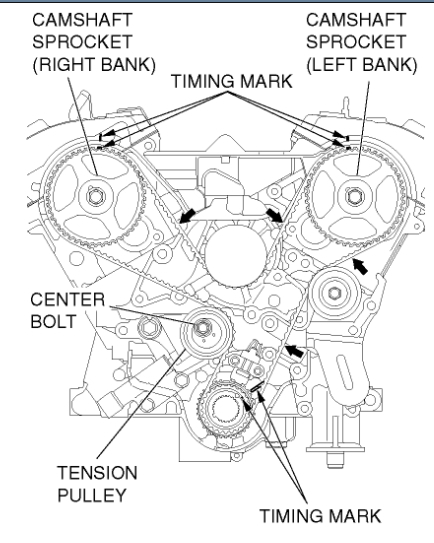 CAMSHAFT SPROCKET (RIGHT BANK)

CAMSHAFT SPROCKET (LEFT BANK)

TIMING MARK

CENTER BOLT

TENSION PULLEY

TIMING MARK