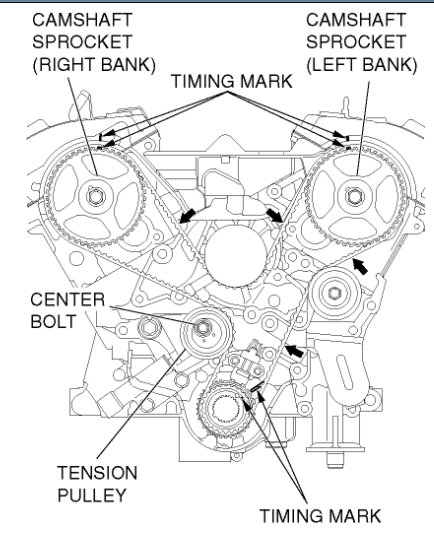 CAMSHAFT SPROCKET (RIGHT BANK)

CAMSHAFT SPROCKET (LEFT BANK)

TIMING MARK

CENTER BOLT

TENSION PULLEY

TIMING MARK