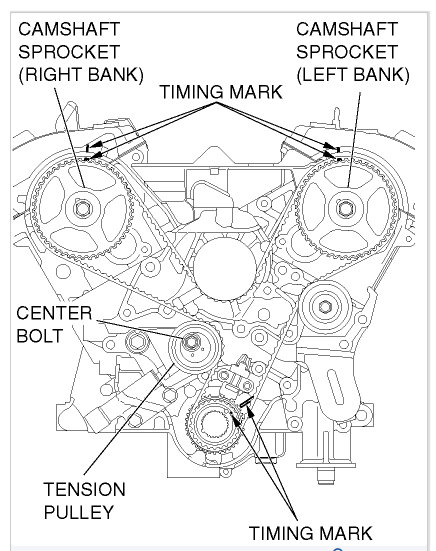 CAMSHAFT SPROCKET (RIGHT BANK)

CAMSHAFT SPROCKET (LEFT BANK)

TIMING MARK

CENTER BOLT

TENSION PULLEY

TIMING MARK